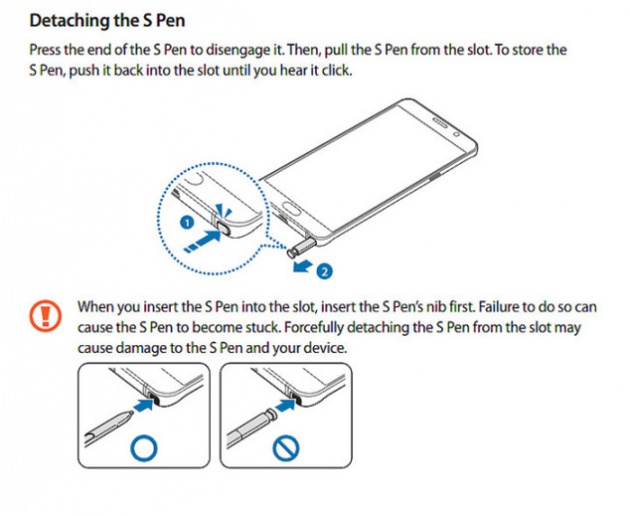 Detaching the S Pen

Press the end of the S Pen to disengage it. Then, pull the S Pen from the slot. To store the S Pen, push it back into the slot until you hear it click.

1

2

When you insert the S Pen into the slot, insert the S Pen's nib first. Failure to do so can cause the S Pen to become stuck. Forcefully detaching the S Pen from the slot may cause damage to the S Pen and your device.